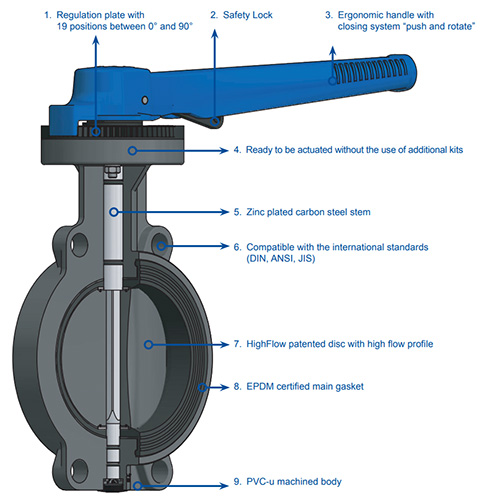 1. Regulation plate with 19 positions between 0° and 90°

2. Safety Lock

3. Ergonomic handle with closing system "push and rotate"

4. Ready to be actuated without the use of additional kits

5. Zinc plated carbon steel stem

6. Compatible with the international standards (DIN, ANSI, JIS)

7. HighFlow patented disc with high flow profile

8. EPDM certified main gasket

9. PVC-u machined body