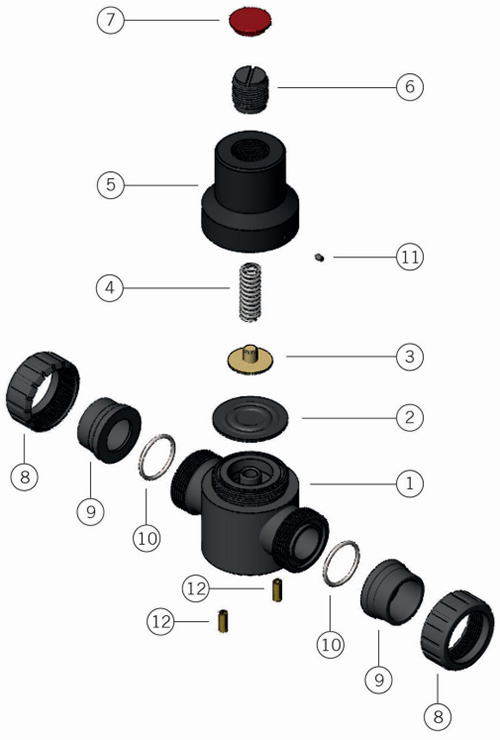 7
6
5
11
4
3
2
8
9
10
1
12
12
10
9
8