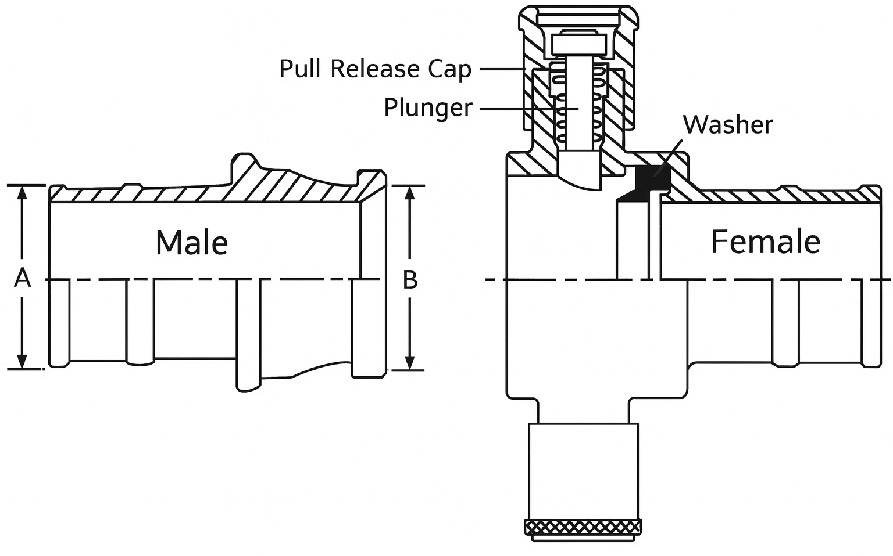 Pull Release Cap
Plunger
Washer
Male
A
B
Female